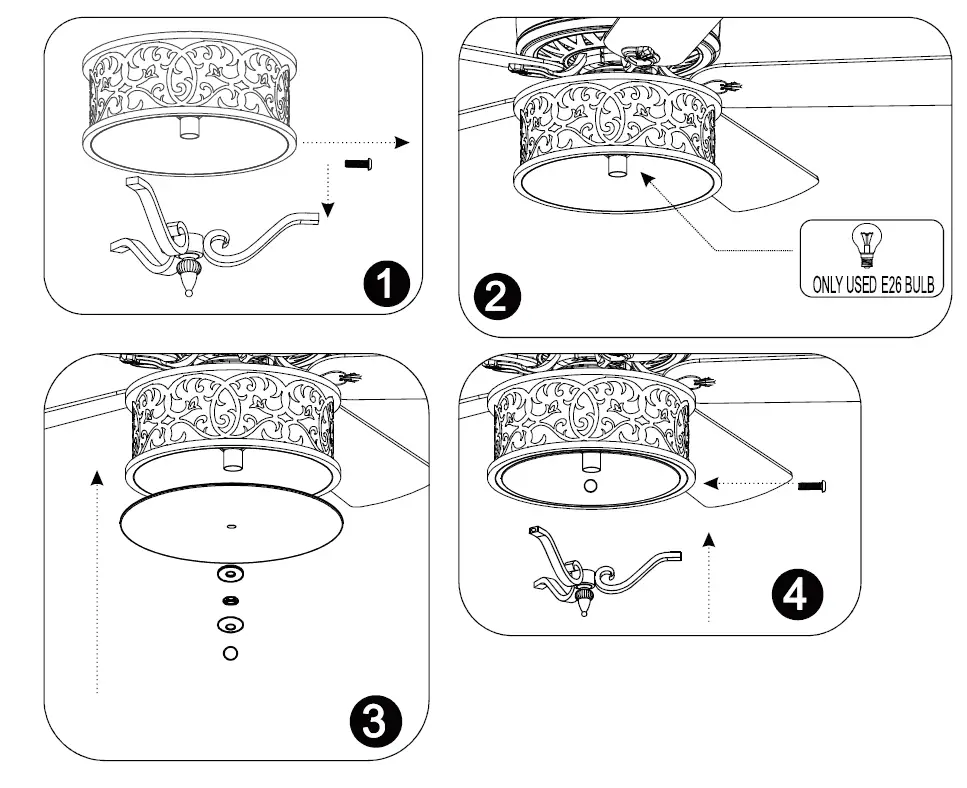 1

ONLY USED E26 BULB

2

3

4