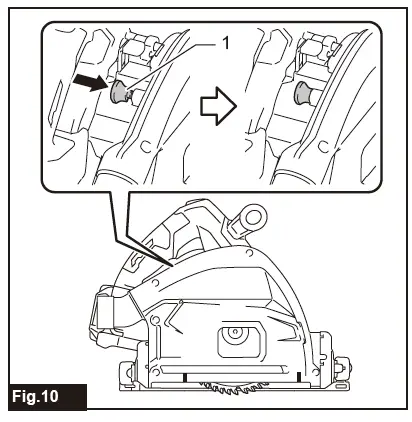 1

Fig.10