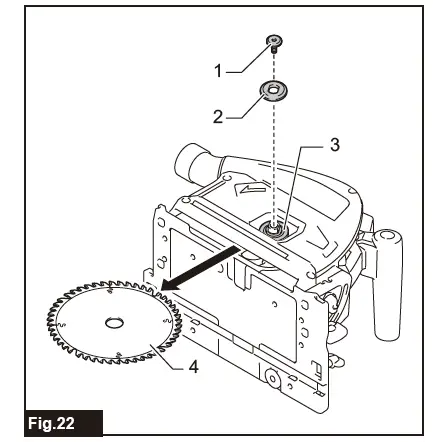 1
2
3
4
Fig.22