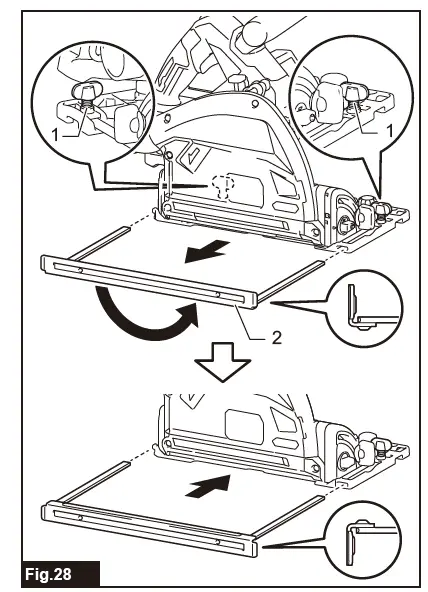 1
1
2
Fig.28