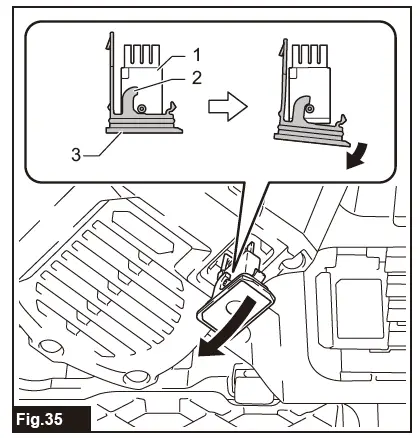 1
2
3
Fig.35