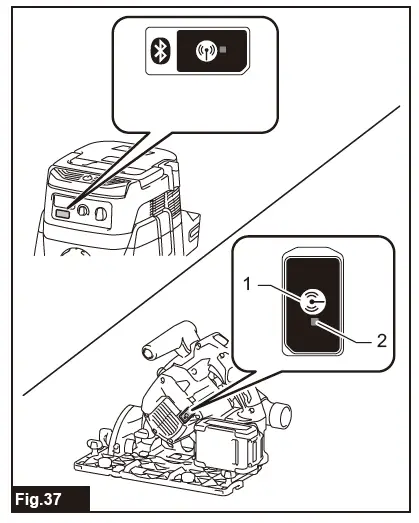 1

2

Fig.37