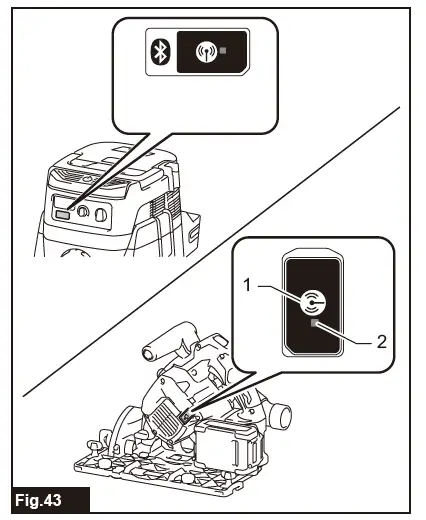 1
2
Fig.43