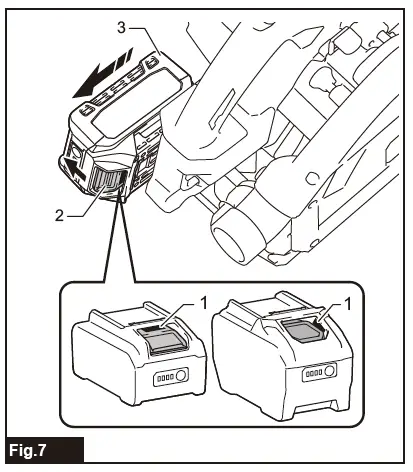 3
2
1
1
Fig.7