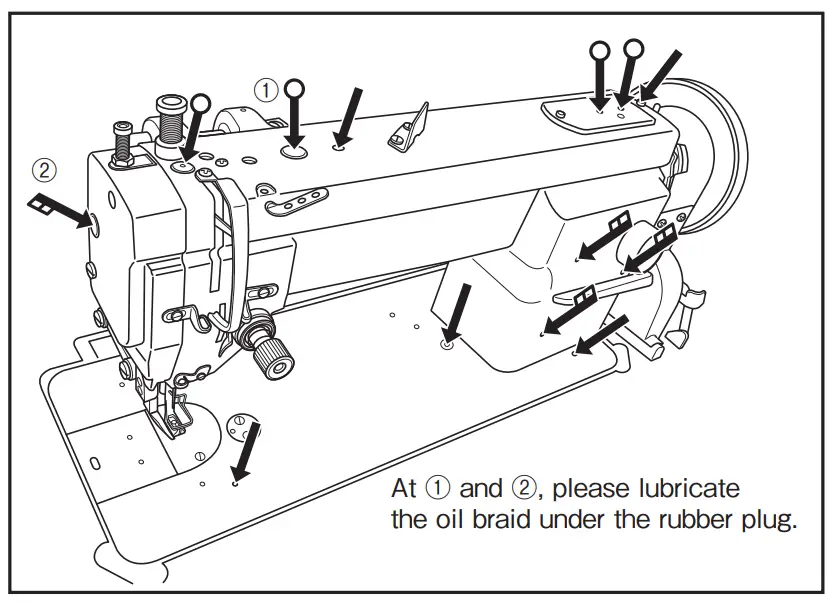 ①

②

At ① and ②, please lubricate the oil braid under the rubber plug.