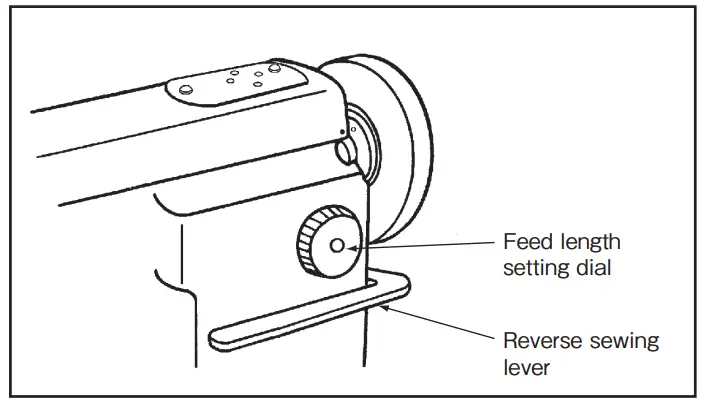 Feed length setting dial

Reverse sewing lever