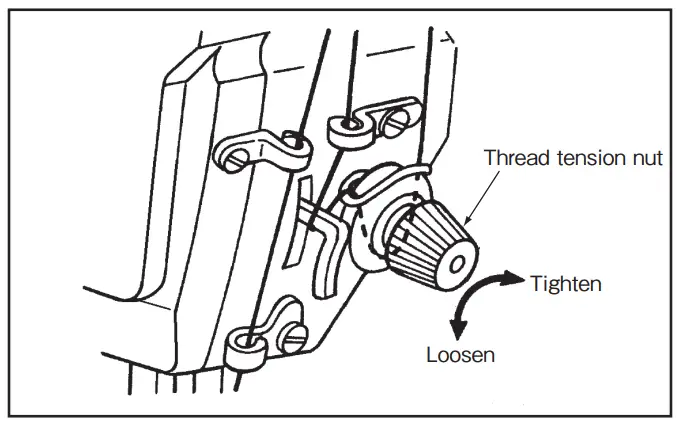 Thread tension nut

Tighten

Loosen