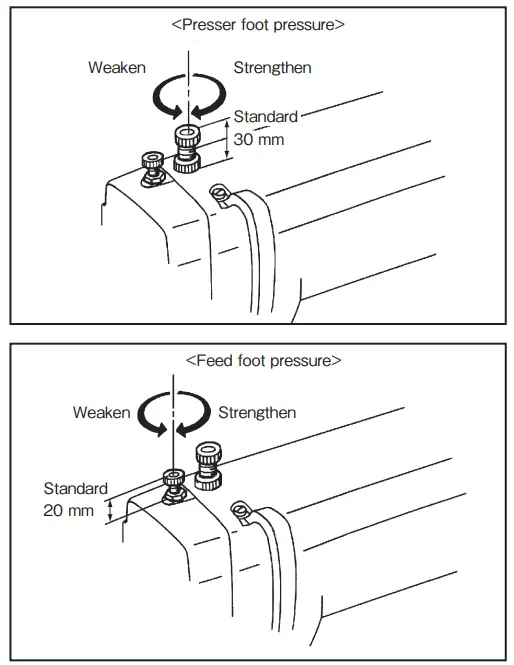 <Presser foot pressure>

Weaken

Strengthen

Standard
30 mm

<Feed foot pressure>

Weaken

Strengthen

Standard
20 mm