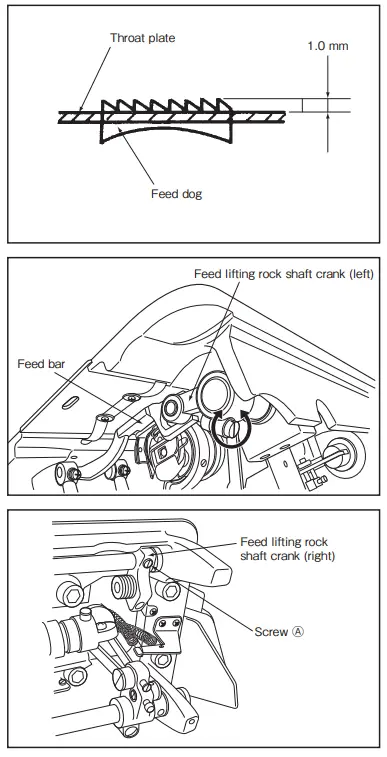 Throat plate
1.0 mm
Feed dog

Feed lifting rock shaft crank (left)
Feed bar

Feed lifting rock shaft crank (right)
Screw Ⓐ