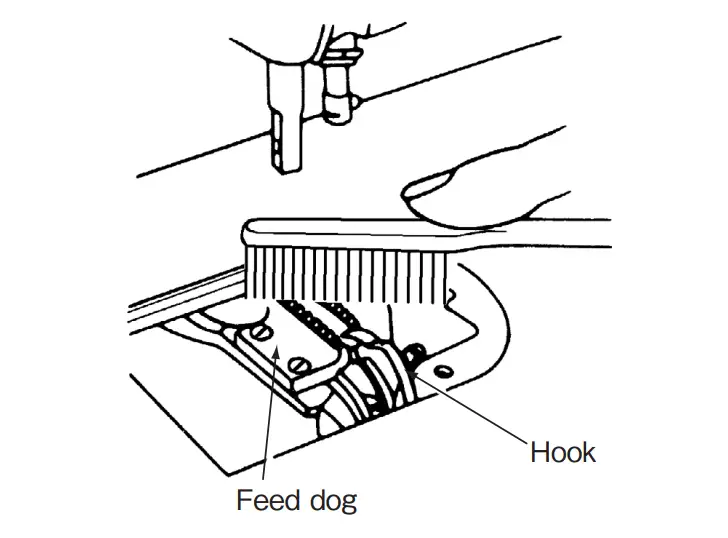 Hook

Feed dog