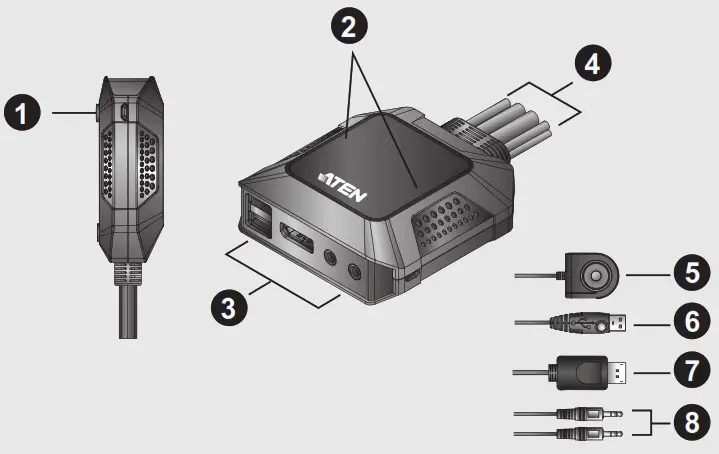 1
2
4
ATEN
3
5
6
7
8