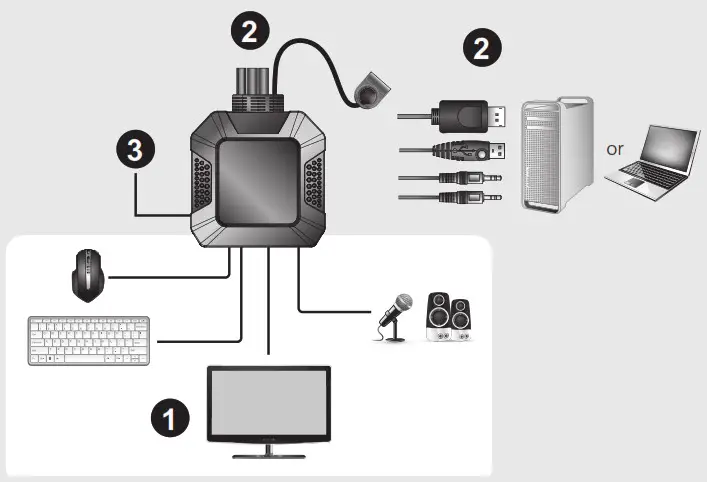 2
2
3
or
1