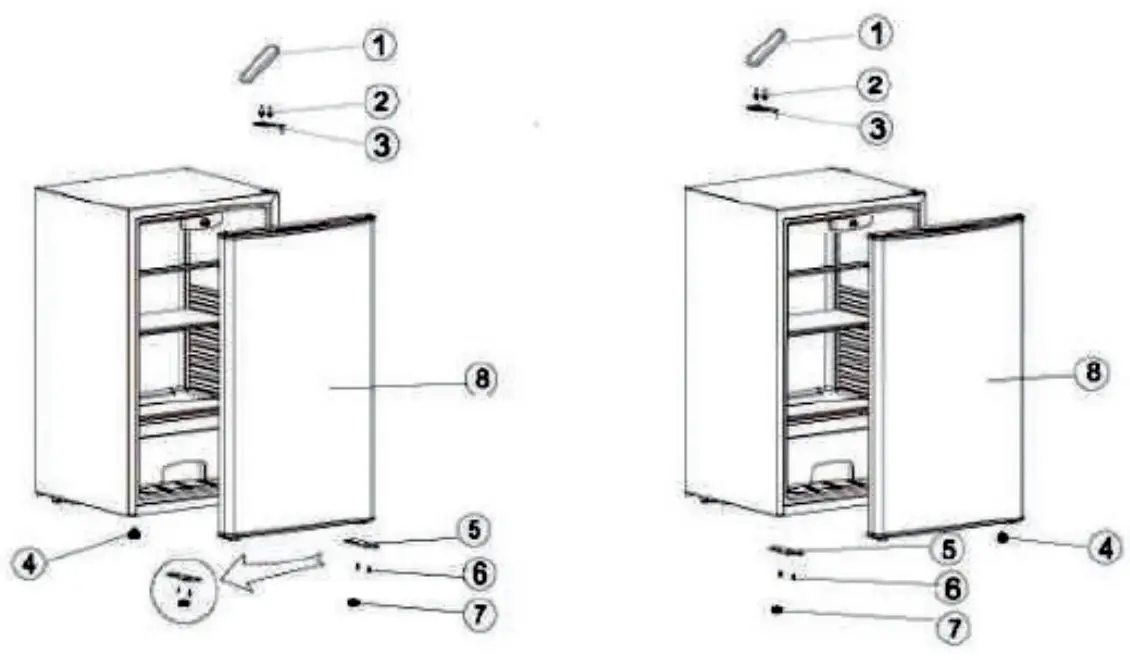 1
2
3
8
4
5
6
7

1
2
3
8
5
4
6
7