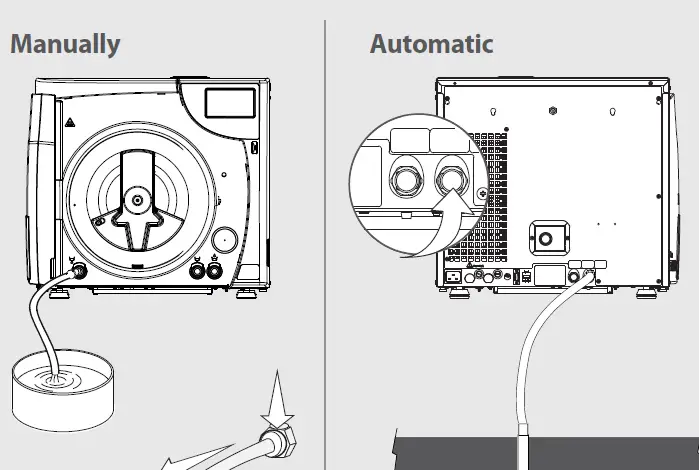 Manually

Automatic