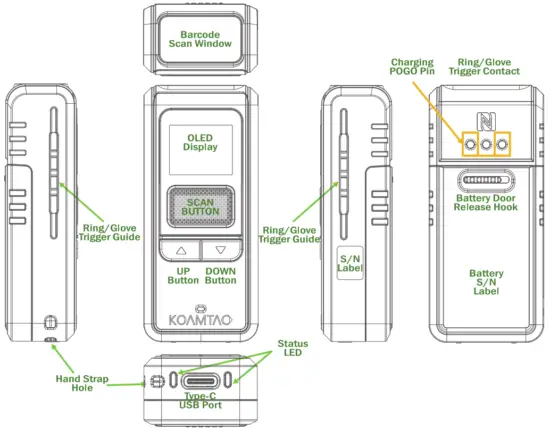 Barcode Scan Window

Charging POGO Pin

Ring/Glove Trigger Contact

OLED Display

SCAN BUTTON

Ring/Glove Trigger Guide

Ring/Glove Trigger Guide

Battery Door Release Hook

UP Button

DOWN Button

S/N Label

Battery S/N Label

KOAMTAC

Status LED

Hand Strap Hole

Type-C USB Port