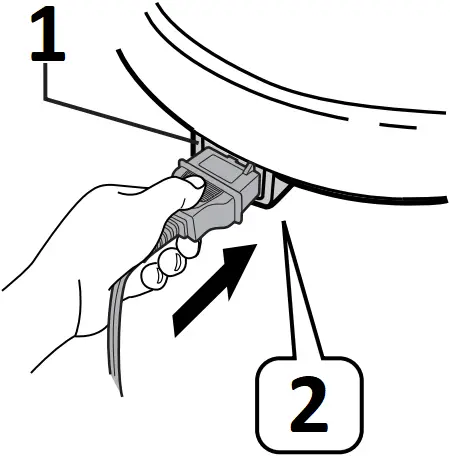 1

2