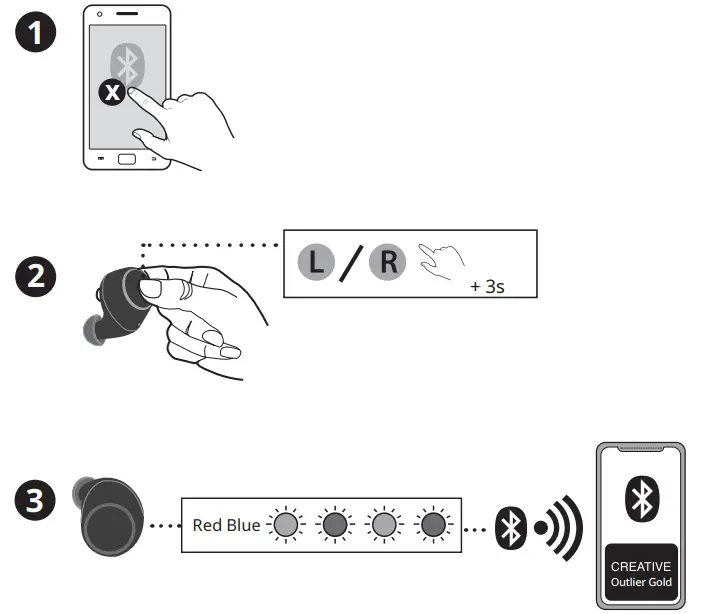 1

X

2

L / R

+ 3s

3

Red Blue

CREATIVE
Outlier Gold