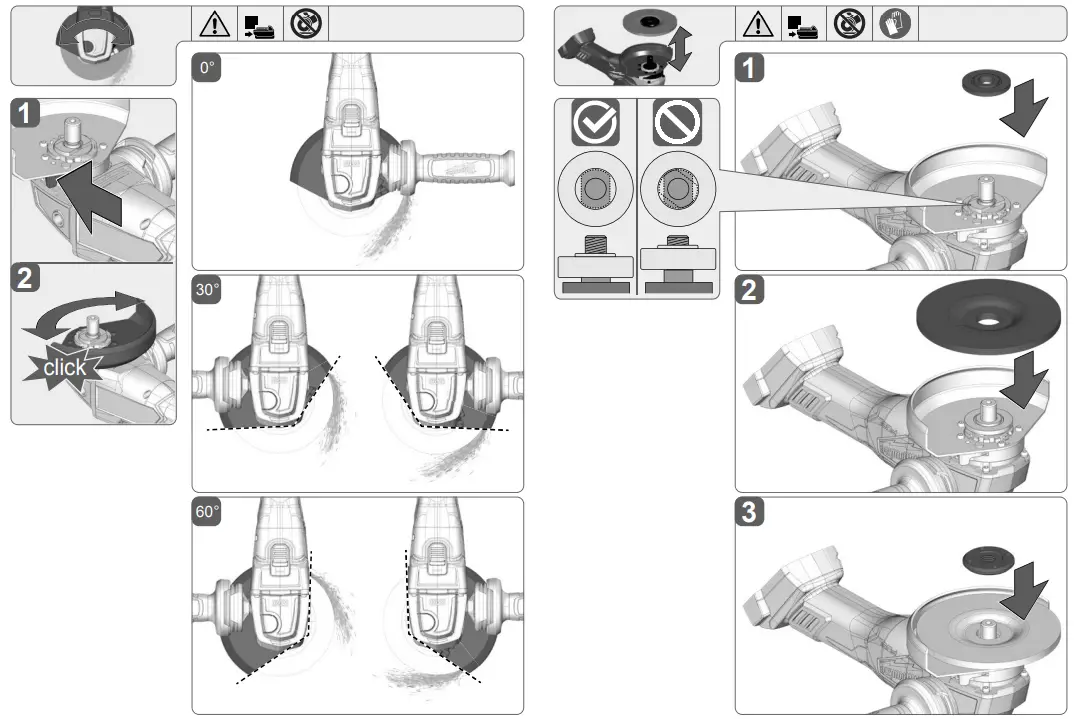 1

2

click

0°

30°

60°

1

2

3