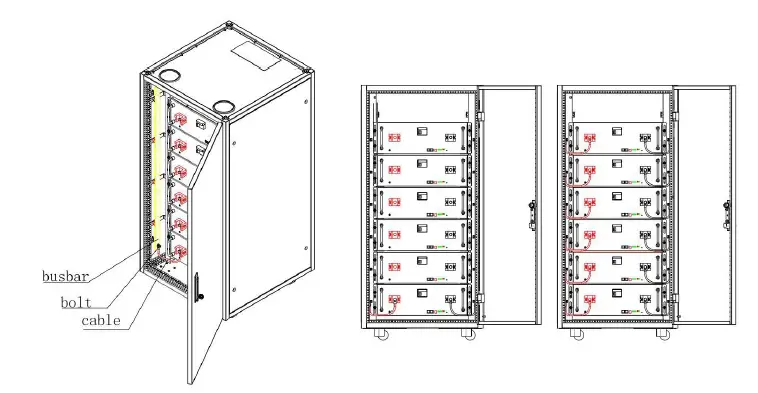 busbar
bolt
cable