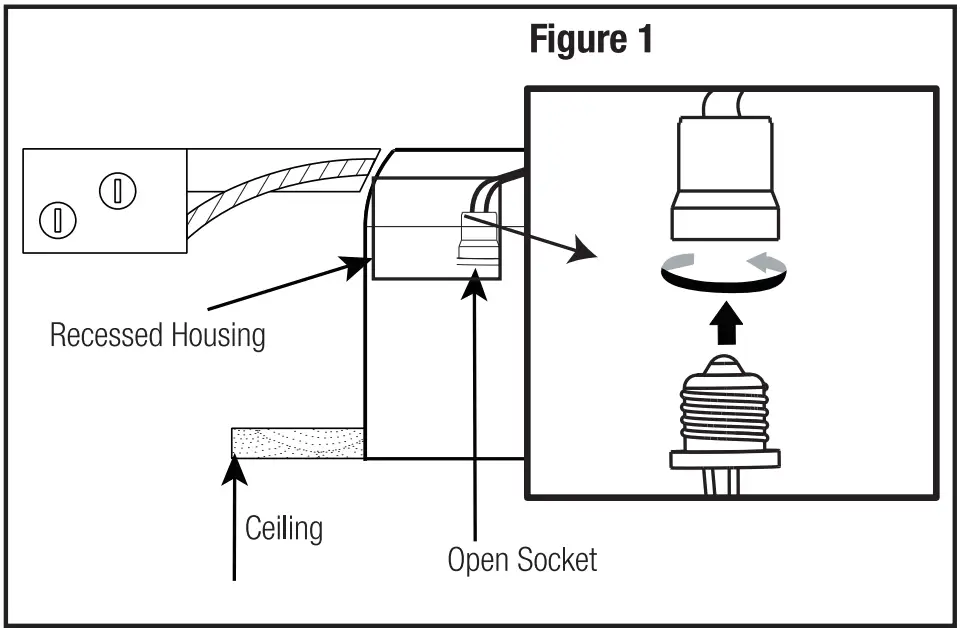 Figure 1

Recessed Housing

Ceiling

Open Socket