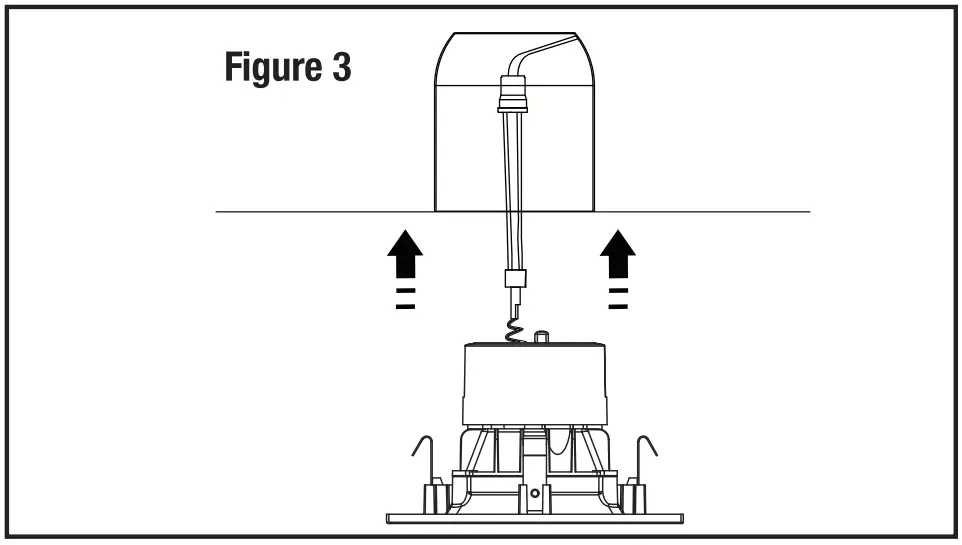 Figure 3