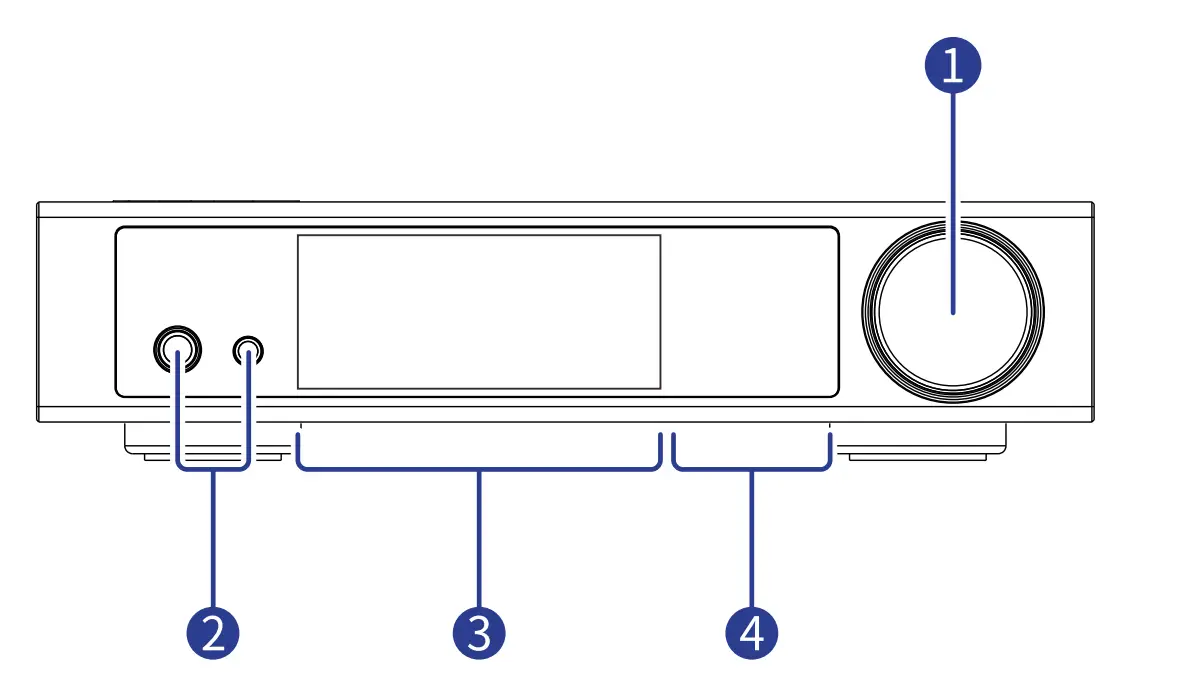 1
2
3
4