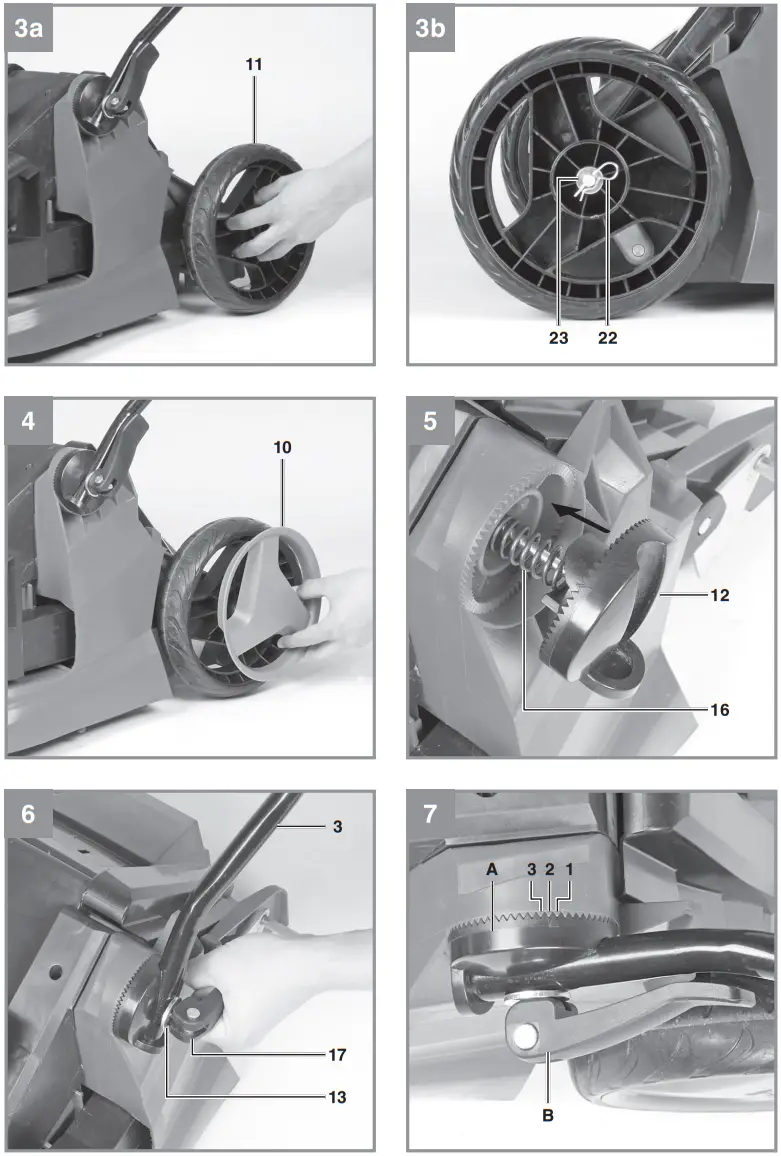 3a
11

3b
23
22

4
10

5
12
16

6
3
17
13

7
A
3 2 1
B