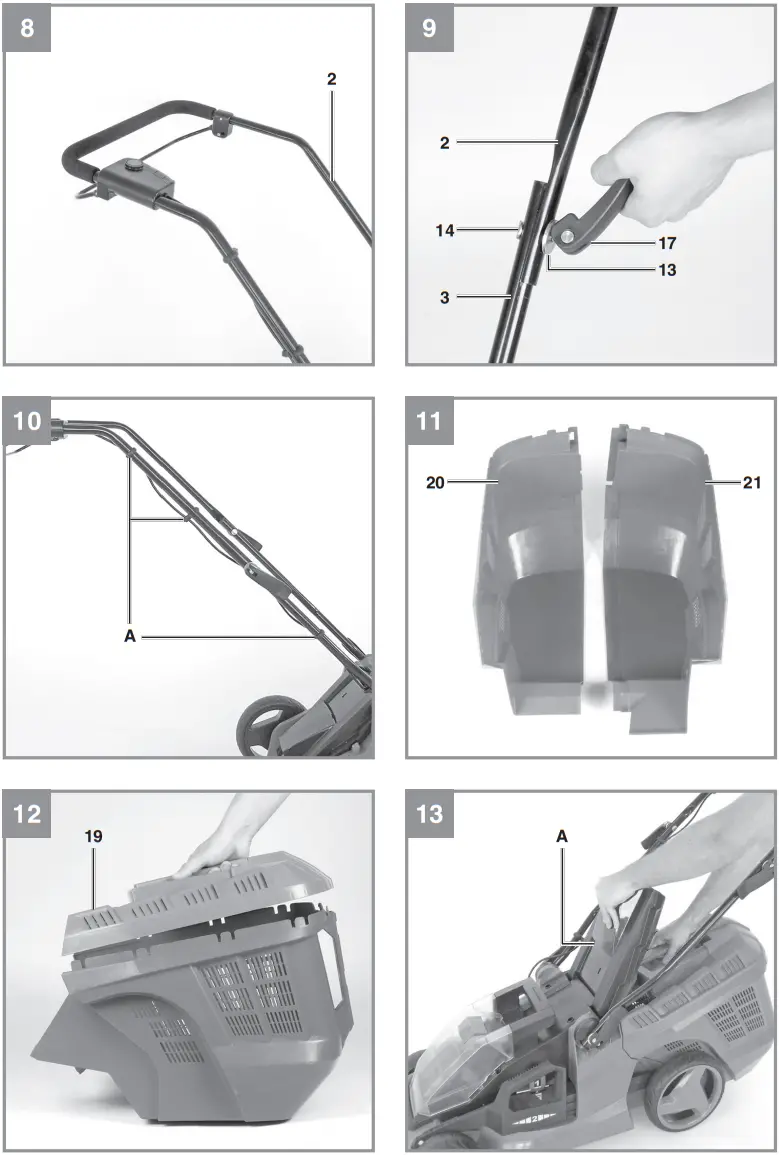 8

2

9

2

14

17

13

3

10

A

11

20

21

12

19

13

A