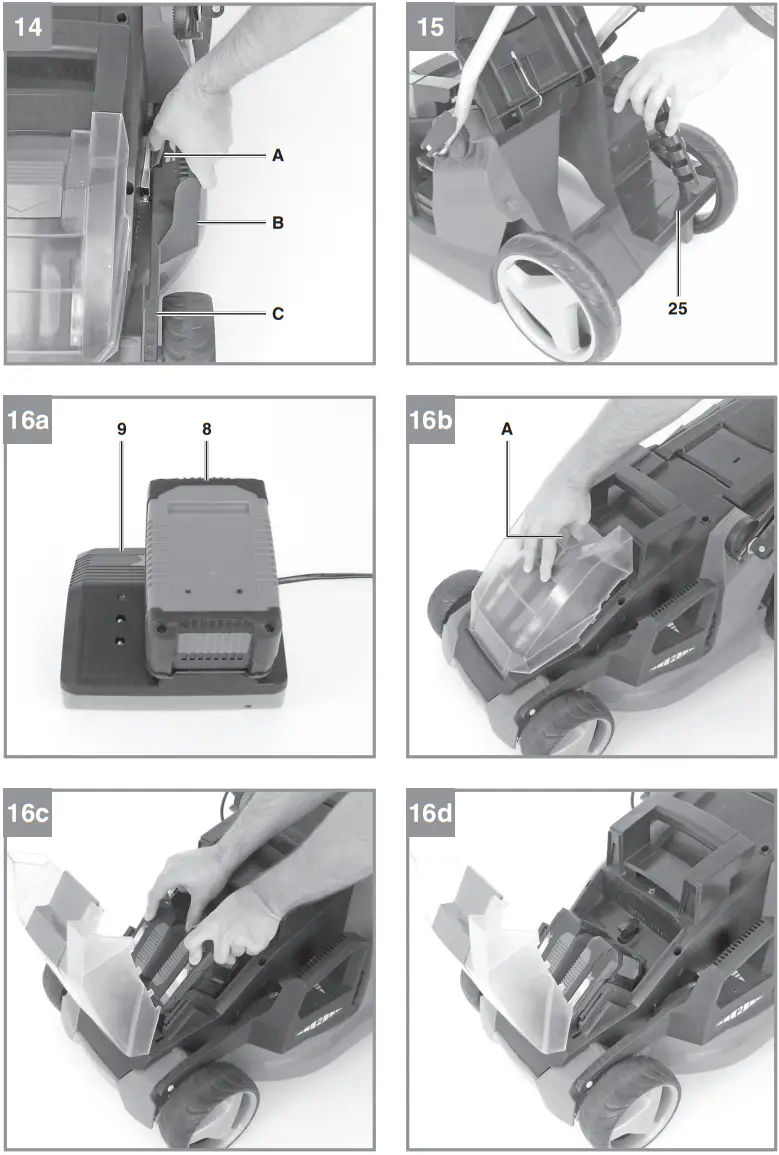 14

A

B

C

15

25

16a

9

8

16b

A

16c

16d