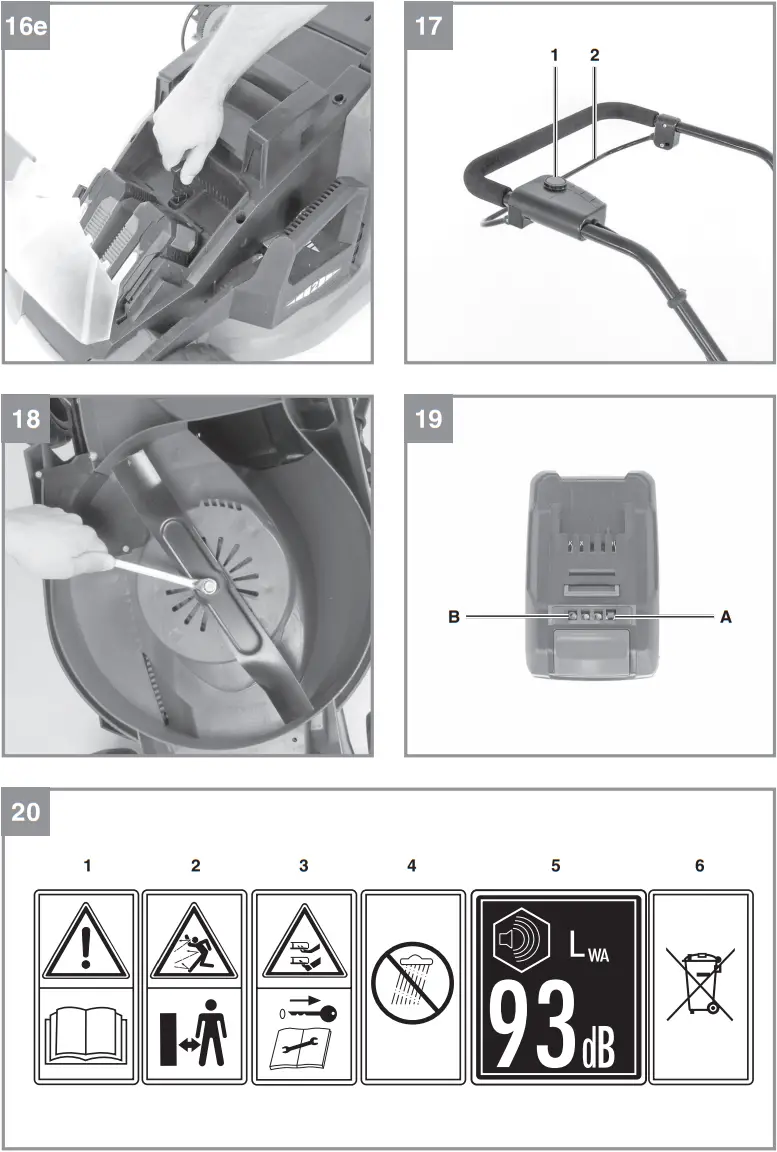 16e

17

1 2

18

19

B A

20

1 2 3 4 5 6

$L_{WA}$

93 dB