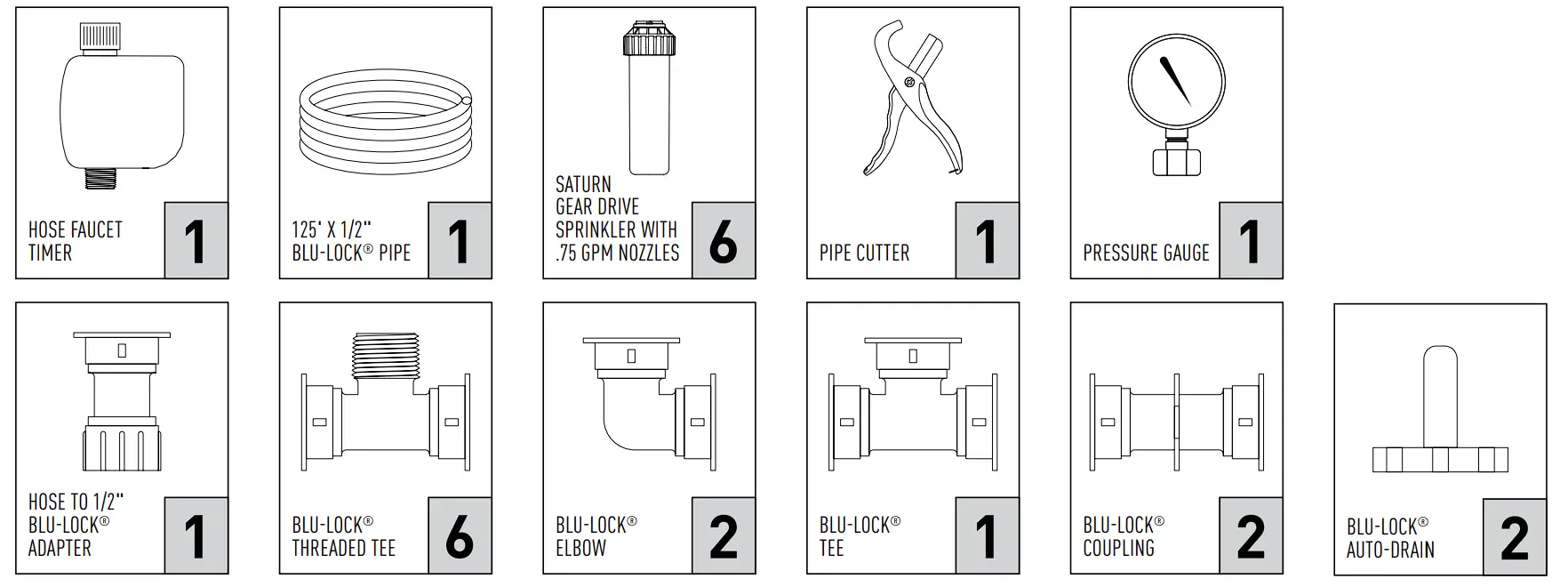 HOSE FAUCET TIMER
1

125' X 1/2" BLU-LOCK® PIPE
1

SATURN GEAR DRIVE SPRINKLER WITH .75 GPM NOZZLES
6

PIPE CUTTER
1

PRESSURE GAUGE
1

HOSE TO 1/2" BLU-LOCK® ADAPTER
1

BLU-LOCK® THREADED TEE
6

BLU-LOCK® ELBOW
2

BLU-LOCK® TEE
1

BLU-LOCK® COUPLING
2

BLU-LOCK® AUTO-DRAIN
2