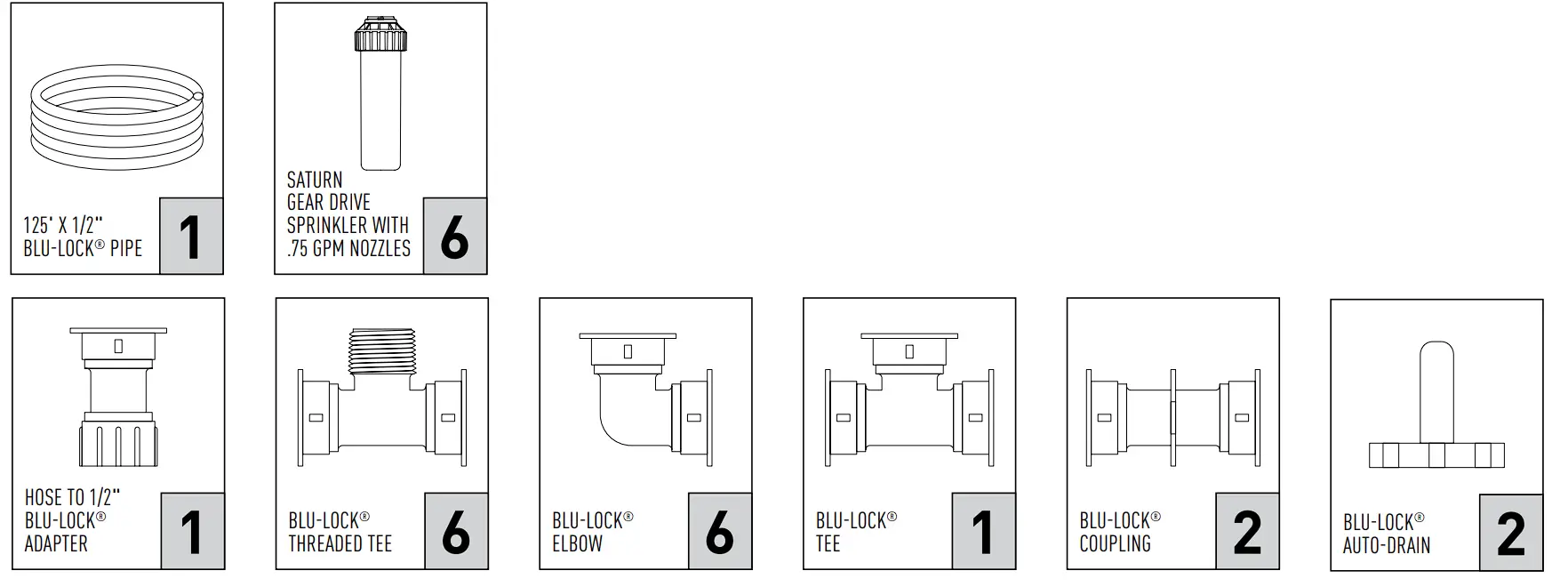 125' X 1/2" BLU-LOCK® PIPE
1

SATURN GEAR DRIVE SPRINKLER WITH .75 GPM NOZZLES
6

HOSE TO 1/2" BLU-LOCK® ADAPTER
1

BLU-LOCK® THREADED TEE
6

BLU-LOCK® ELBOW
6

BLU-LOCK® TEE
1

BLU-LOCK® COUPLING
2

BLU-LOCK® AUTO-DRAIN
2