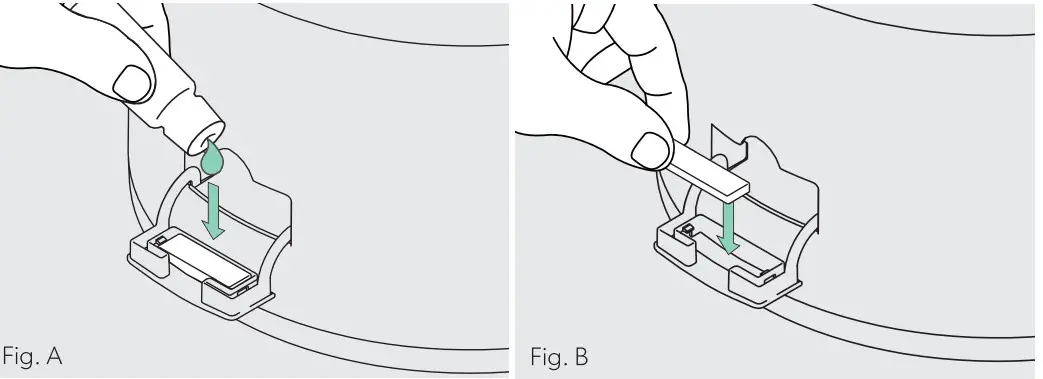 Fig. A

Fig. B