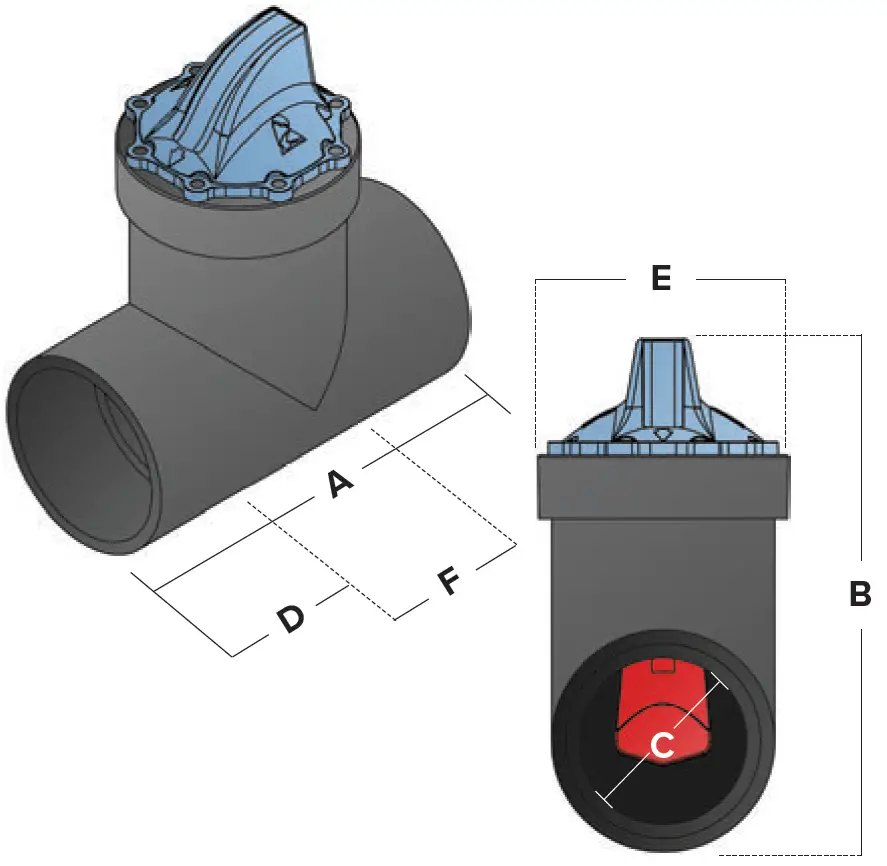 A
D
F
E
B
C