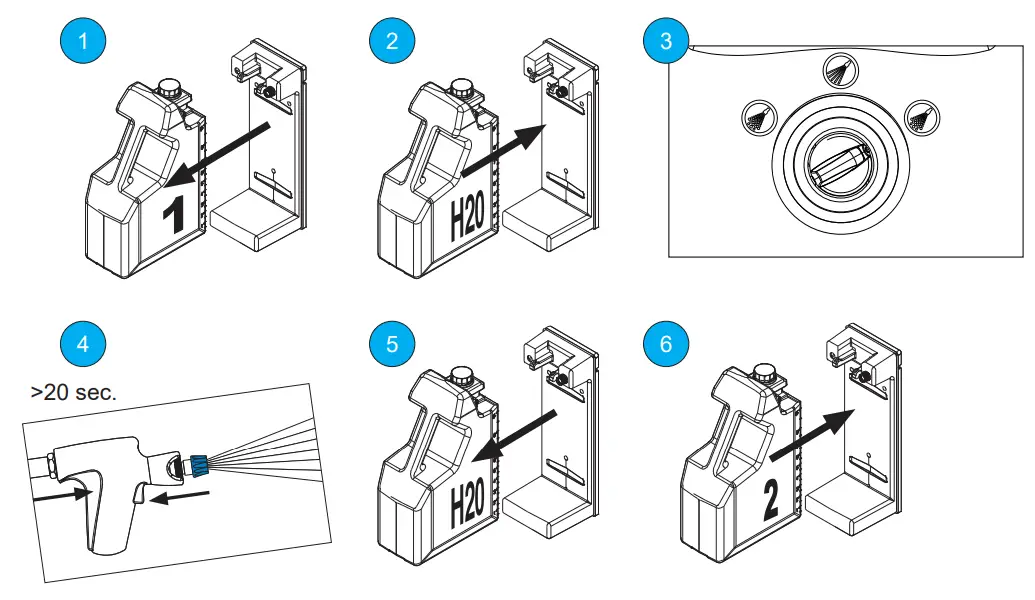 1

1

2

H20

3

4

>20 sec.

5

H20

6

2