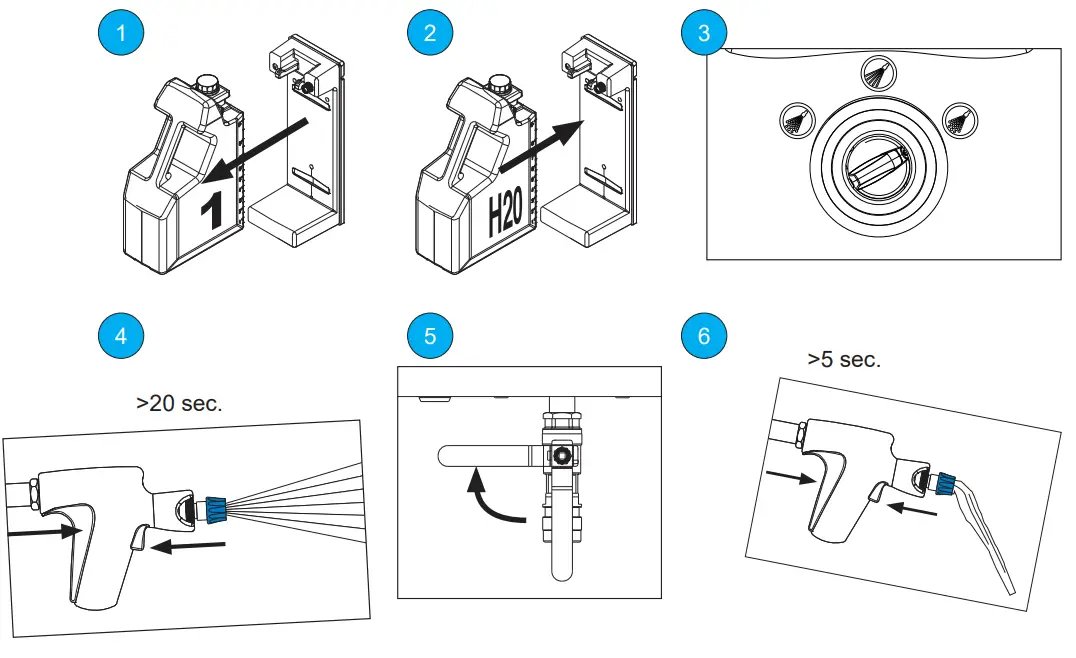 1

1

2

H20

3

4

>20 sec.

5

6

>5 sec.