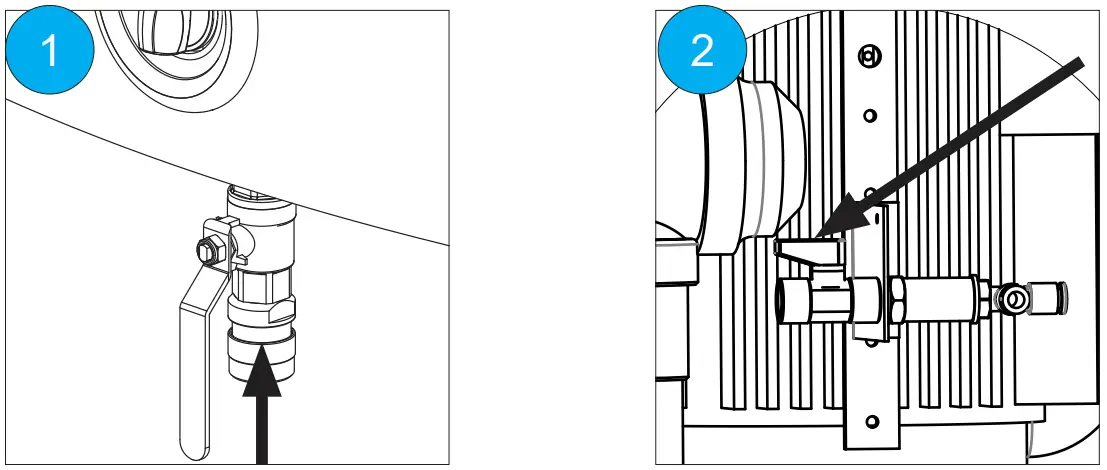 1

2