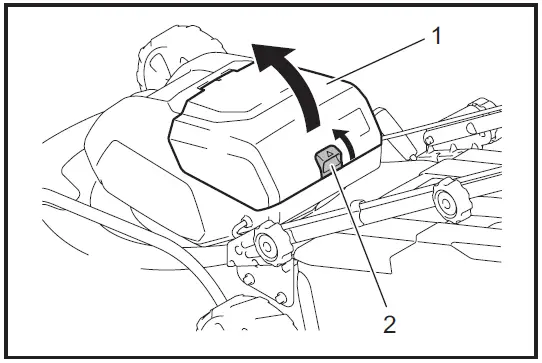 1
2