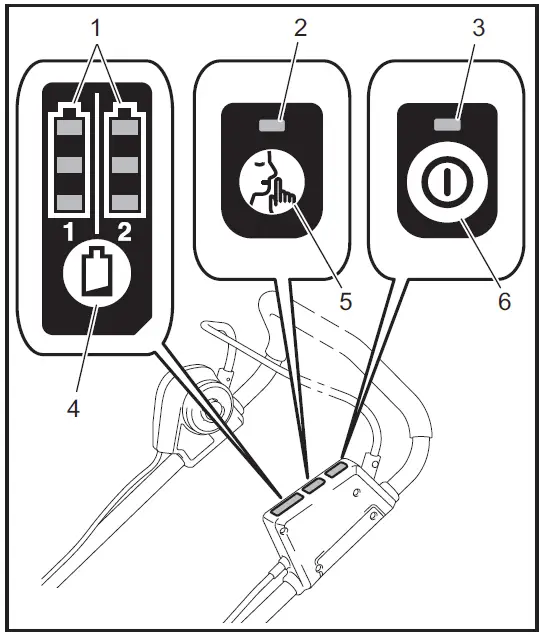 1
2
3
1
2
4
5
6