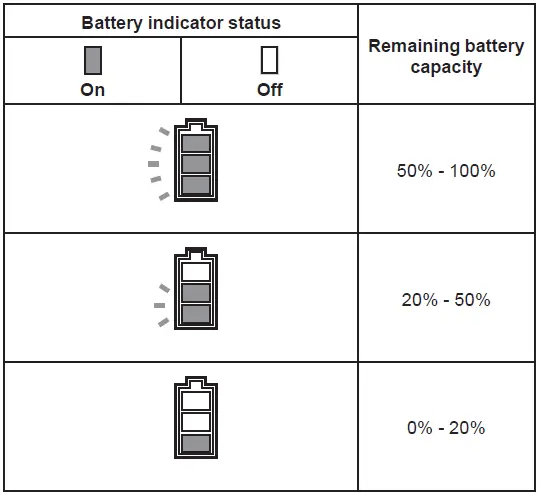 | Battery indicator status | | Remaining battery capacity |
|---|---|---|
| On | Off | |
| | | 50% - 100% |
| | | 20% - 50% |
| | | 0% - 20% |