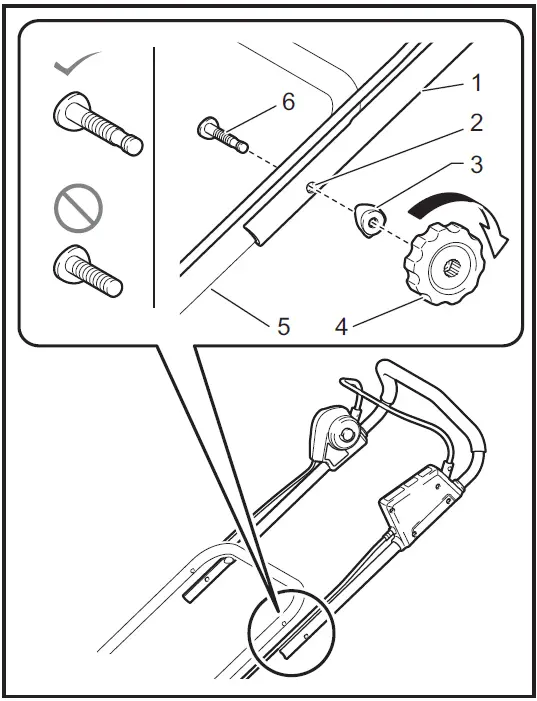 6
1
2
3
5
4