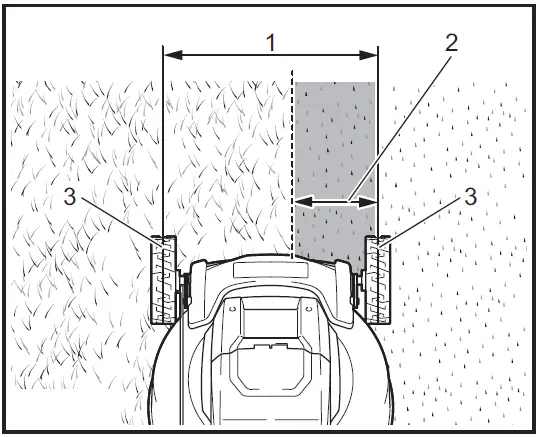 1
2
3
3