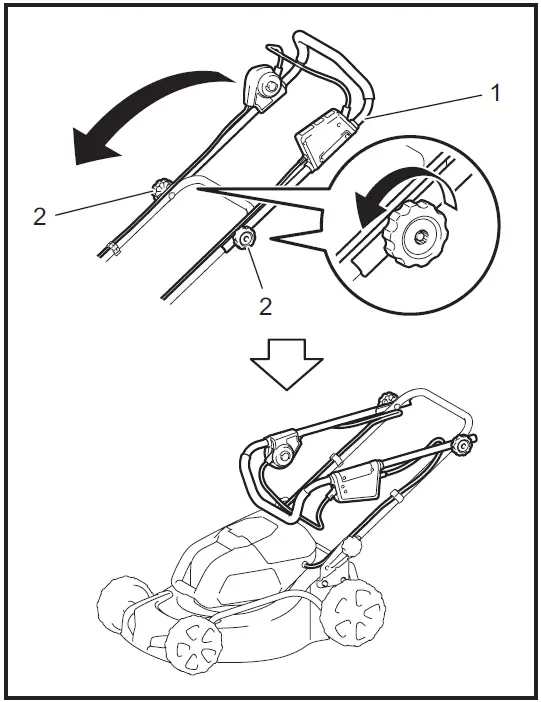 1
2
2