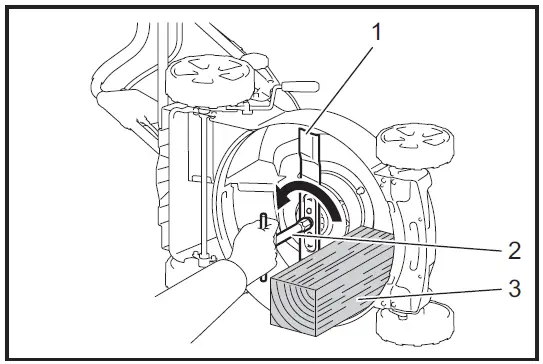 1
2
3