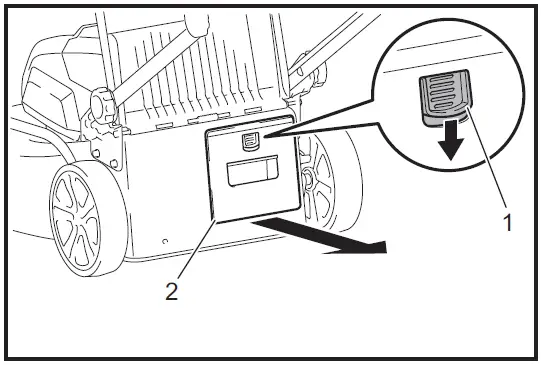 1

2