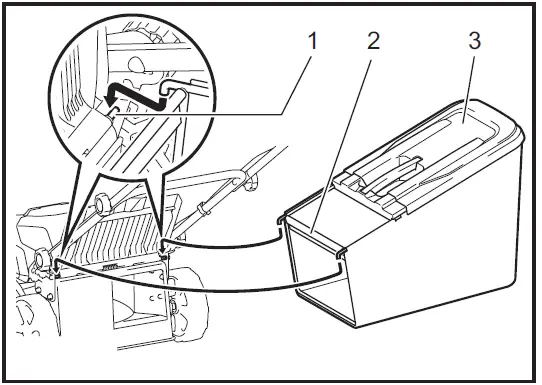 1
2
3