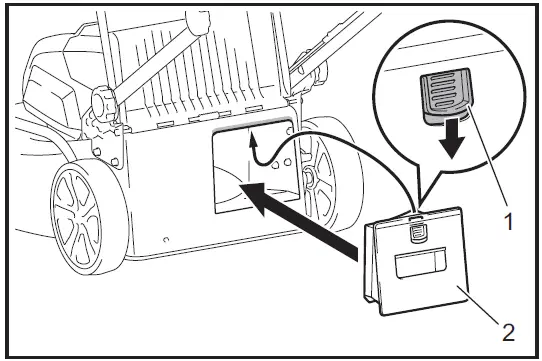 1
2