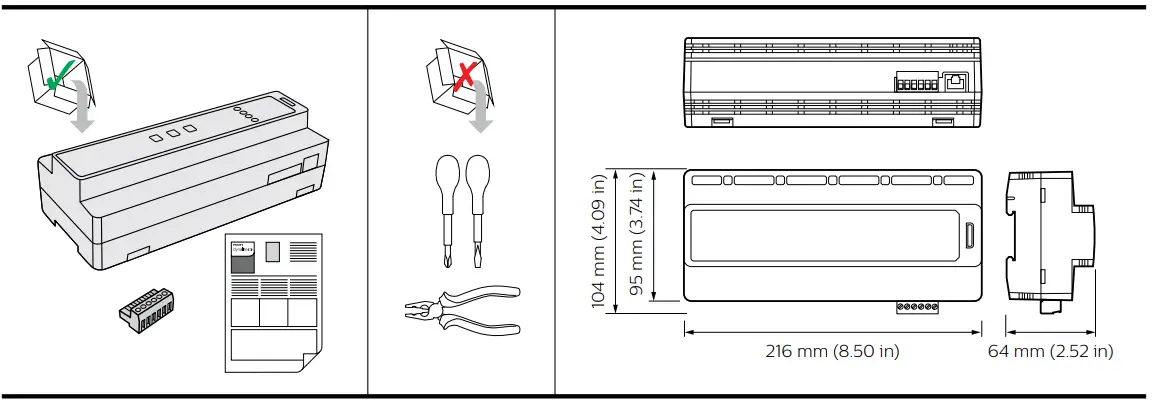 104 mm (4.09 in)
95 mm (3.74 in)
216 mm (8.50 in)
64 mm (2.52 in)