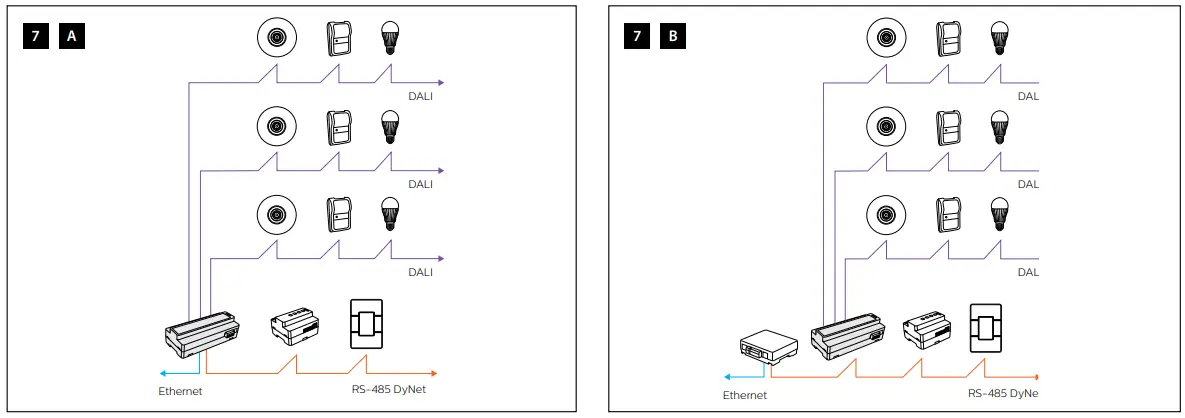 7 A

DALI

DALI

DALI

Ethernet

RS-485 DyNet

7 B

DAL

DAL

DAL

Ethernet

RS-485 DyNe