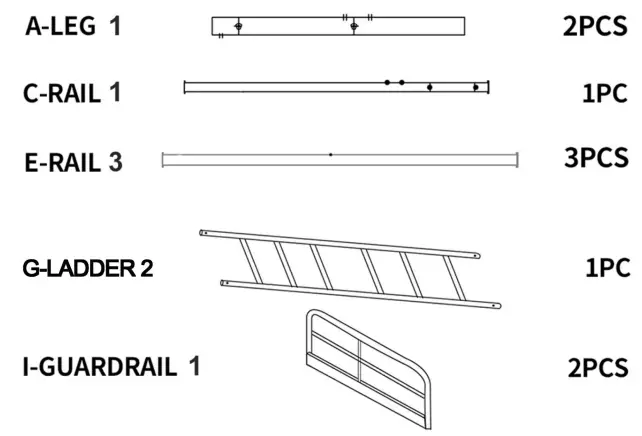 A-LEG 1 2PCS

C-RAIL 1 1PC

E-RAIL 3 3PCS

G-LADDER 2 1PC

I-GUARDRAIL 1 2PCS